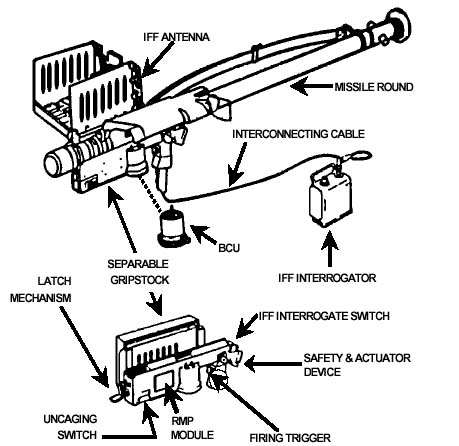 IFF ANTENNA

MISSILE ROUND

INTERCONNECTING CABLE

BCU

SEPARABLE GRIPSTOCK

IFF INTERROGATOR

LATCH MECHANISM

IFF INTERROGATE SWITCH

SAFETY & ACTUATOR DEVICE

UNCAGING SWITCH

RMP MODULE

FIRING TRIGGER