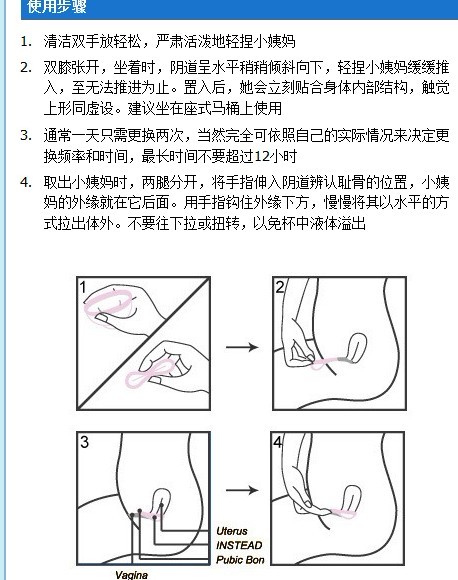 使用步骤

1. 清洁双手放轻松，严肃活泼地轻捏小姨妈

2. 双膝张开，坐着时，阴道呈水平稍稍倾斜向下，轻捏小姨妈缓缓推入，至无法推进为止。置入后，她会立刻贴合身体内部结构，触觉上形同虚设。建议坐在座式马桶上使用

3. 通常一天只需更换两次，当然完全可依照自己的实际情况来决定更换频率和时间，最长时间不要超过12小时

4. 取出小姨妈时，两腿分开，将手指伸入阴道辨认耻骨的位置，小姨妈的外缘就在它后面。用手指钩住外缘下方，慢慢将其以水平的方式拉出体外。不要往下拉或扭转，以免杯中液体溢出

1

2

3

4

Uterus
INSTEAD
Pubic Bon
Vagina